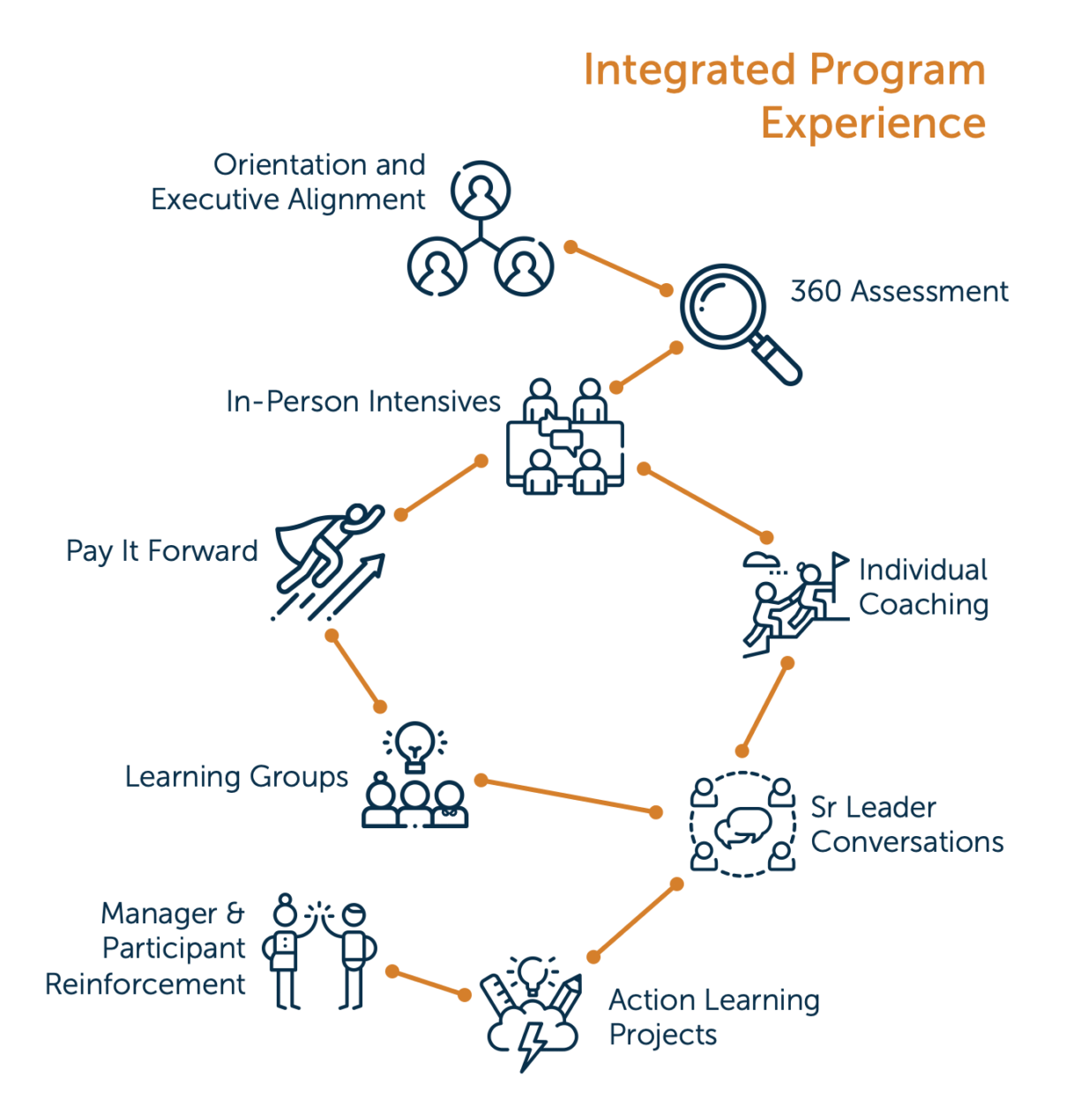 Integrated Program Experience

Orientation and Executive Alignment

360 Assessment

In-Person Intensives

Pay It Forward

Individual Coaching

Learning Groups

Sr Leader Conversations

Manager & Participant Reinforcement

Action Learning Projects